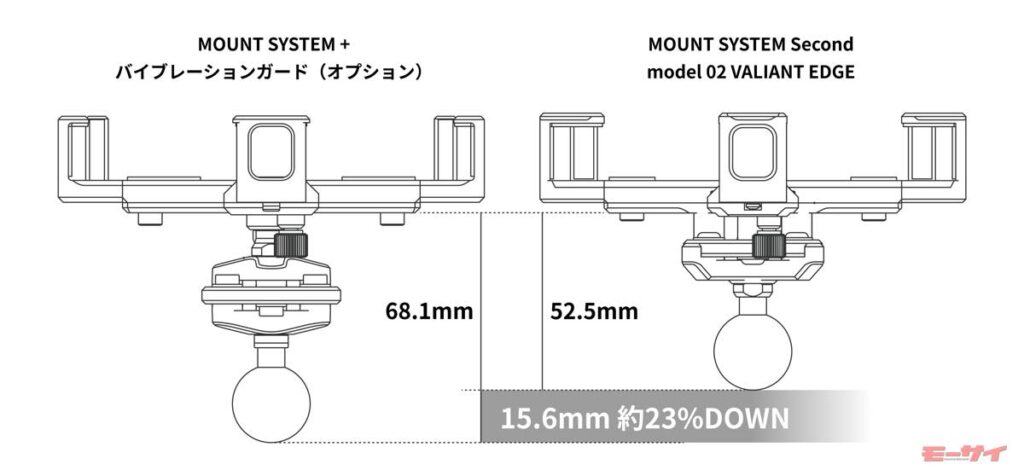 MOUNT SYSTEM +
バイブレーションガード（オプション）

MOUNT SYSTEM Second
model 02 VALIANT EDGE

68.1mm

52.5mm

15.6mm 約23%DOWN

モーサイ